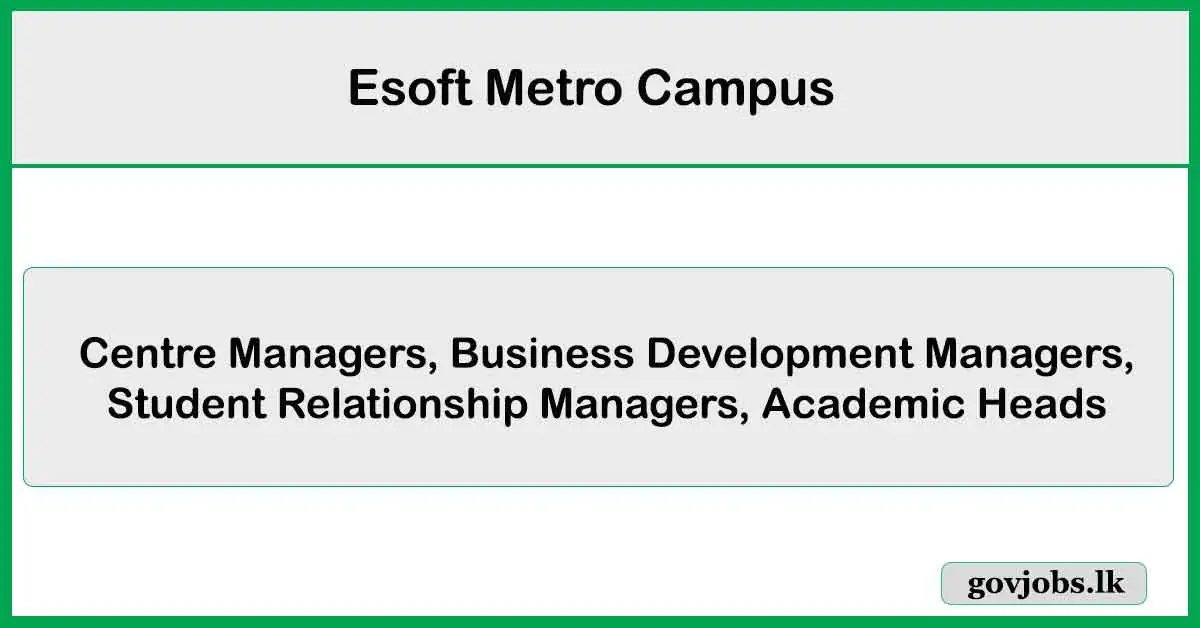 Esoft Metro Campus

Centre Managers, Business Development Managers, Student Relationship Managers, Academic Heads

govjobs.lk